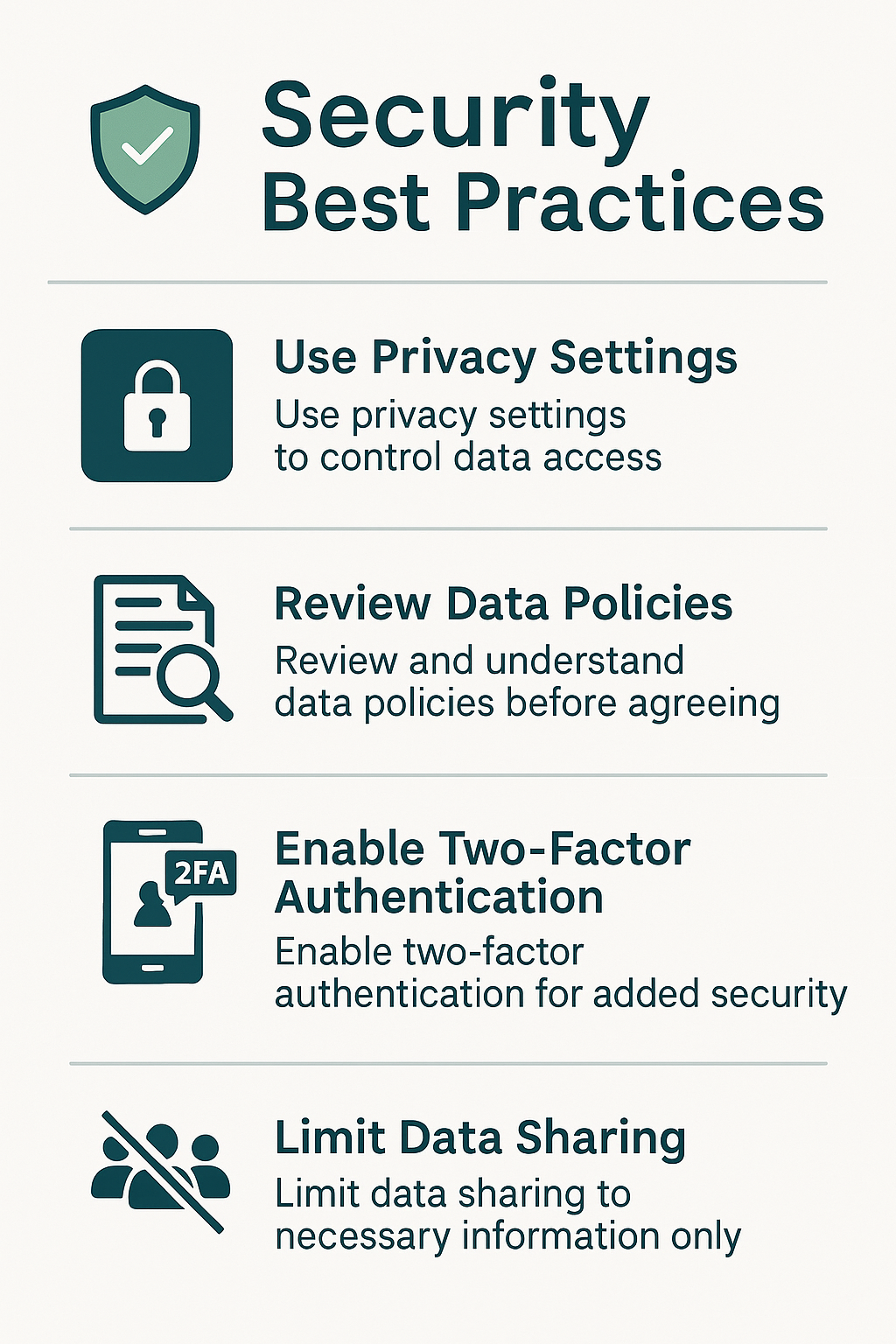 Security Best Practices

Use Privacy Settings
Use privacy settings to control data access

Review Data Policies
Review and understand data policies before agreeing

2FA

Enable Two-Factor Authentication
Enable two-factor authentication for added security

Limit Data Sharing
Limit data sharing to necessary information only