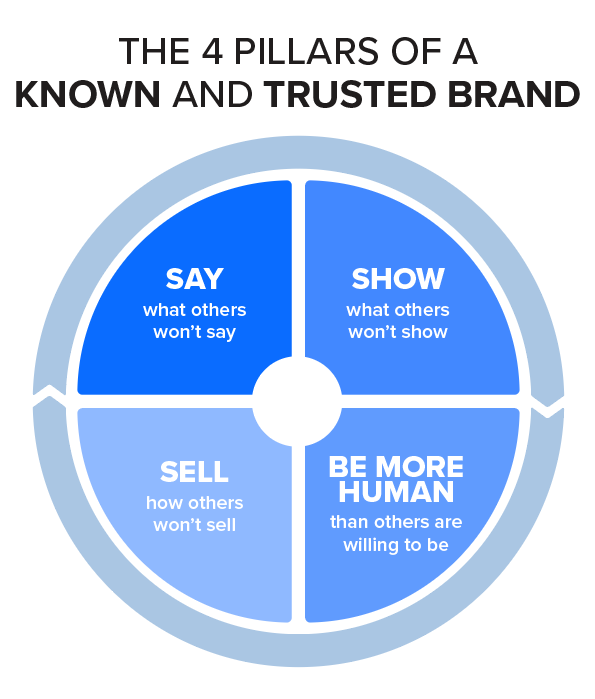 THE 4 PILLARS OF A KNOWN AND TRUSTED BRAND

SAY
what others won't say

SHOW
what others won't show

SELL
how others won't sell

BE MORE HUMAN
than others are willing to be